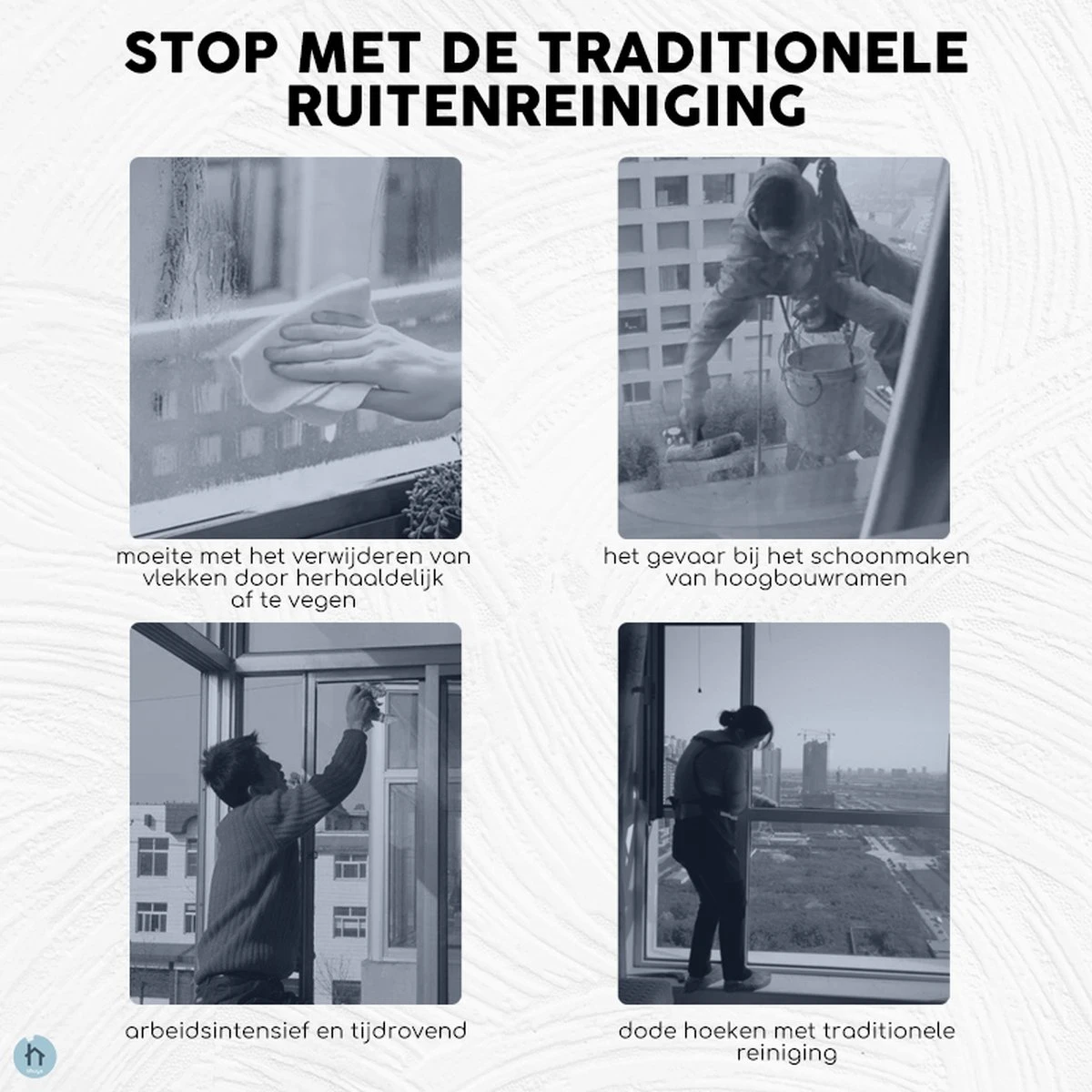 STOP MET DE TRADITIONELE RUITENREINIGING

moeite met het verwijderen van vlekken door herhaaldelijk af te vegen

het gevaar bij het schoonmaken van hoogbouwramen

arbeidsintensief en tijdrovend

dode hoeken met traditionele reiniging