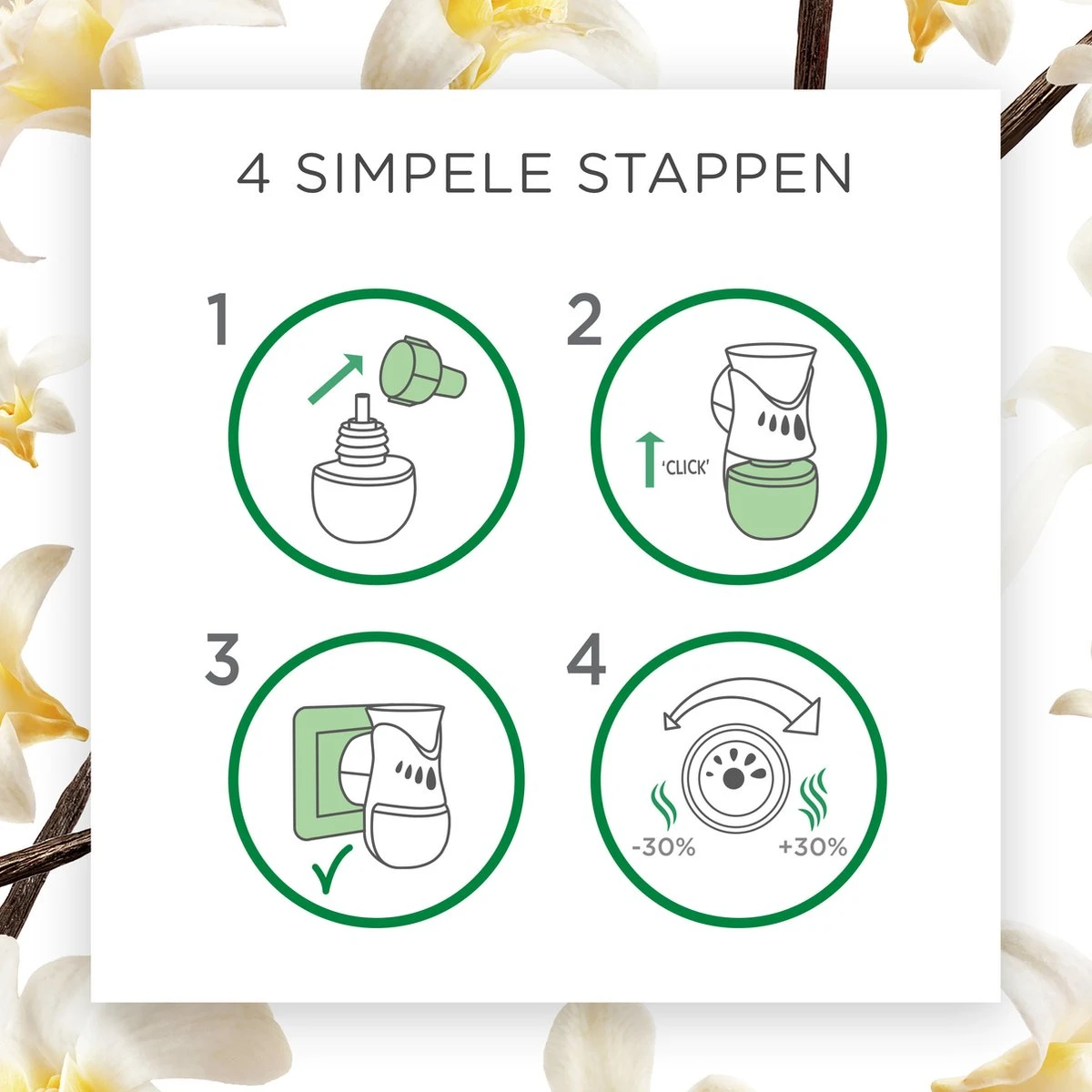 4 SIMPELE STAPPEN

1

2

'CLICK'

3

4

-30%

+30%